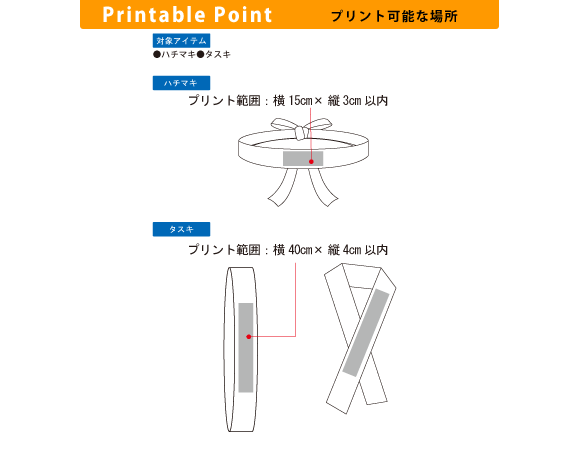 Printable Point プリント可能な場所

対象アイテム

●ハチマキ●タスキ

ハチマキ

プリント範囲：横 15cm× 縦 3cm 以内

タスキ

プリント範囲：横 40cm× 縦 4cm 以内